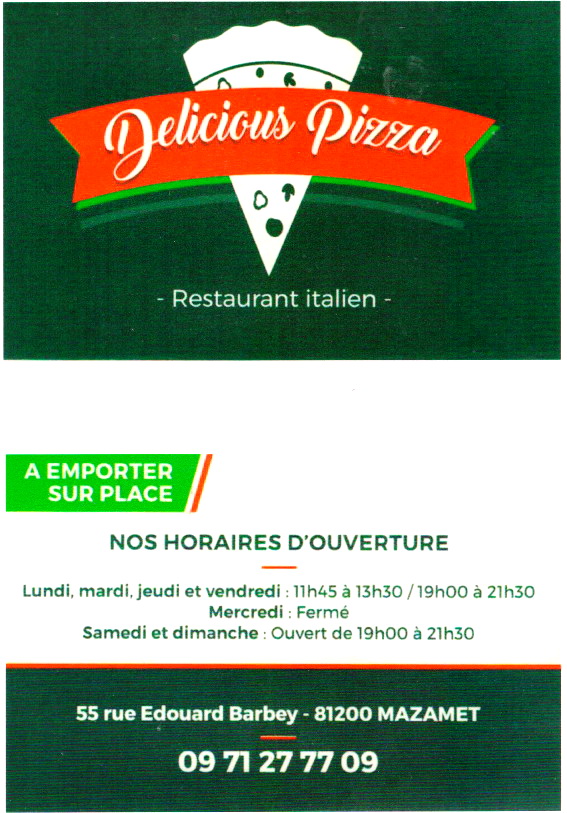 Delicious Pizza

- Restaurant italien -

A EMPORTER
SUR PLACE

NOS HORAIRES D'OUVERTURE

Lundi, mardi, jeudi et vendredi : 11h45 à 13h30 / 19h00 à 21h30
Mercredi : Fermé
Samedi et dimanche : Ouvert de 19h00 à 21h30

55 rue Edouard Barbey - 81200 MAZAMET

09 71 27 77 09